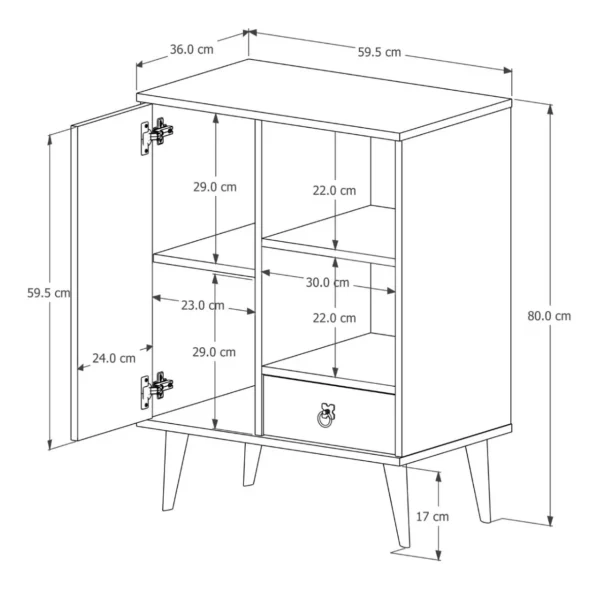 36.0 cm
59.5 cm
29.0 cm
22.0 cm
59.5 cm
30.0 cm
23.0 cm
22.0 cm
80.0 cm
24.0 cm
29.0 cm
17 cm