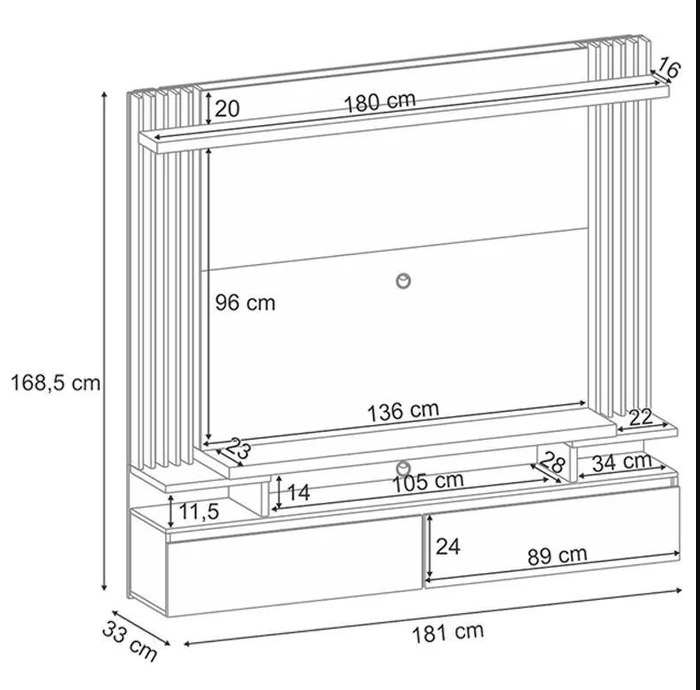 16
20
180 cm
96 cm
168,5 cm
136 cm
22
23
28
34 cm
14
105 cm
11,5
24
89 cm
33 cm
181 cm