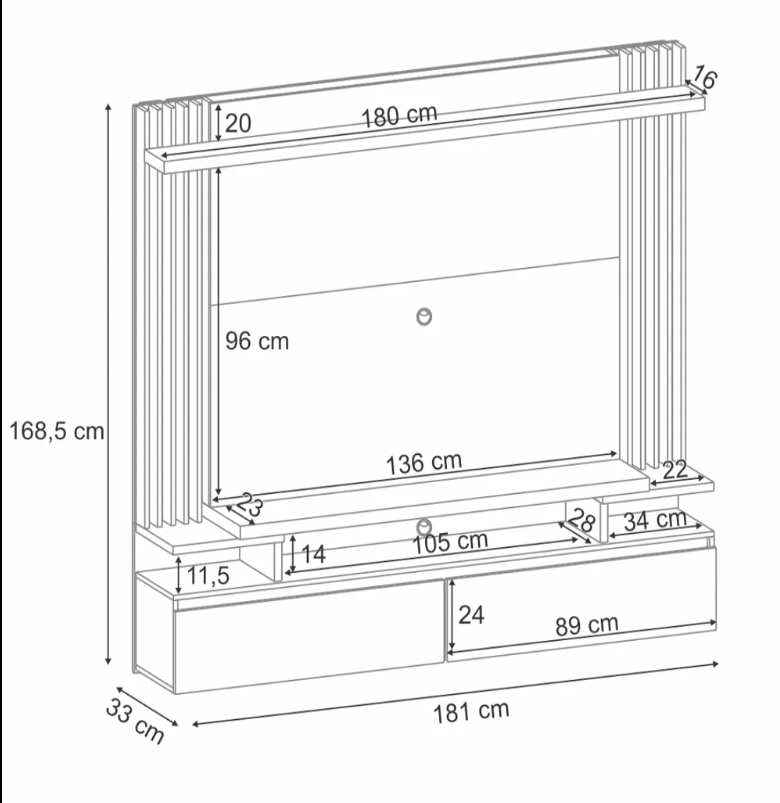 16
20
180 cm
96 cm
168,5 cm
136 cm
22
23
28
34 cm
14
105 cm
11,5
24
89 cm
33 cm
181 cm