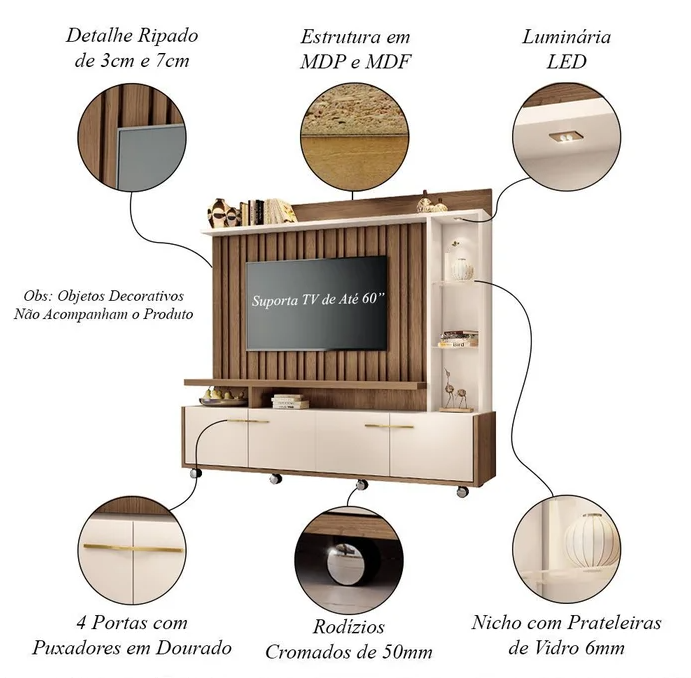 Detalhe Ripado de 3cm e 7cm

Estrutura em MDP e MDF

Luminária LED

Obs: Objetos Decorativos Não Acompanham o Produto

Suporta TV de Até 60"

4 Portas com Puxadores em Dourado

Rodízios Cromados de 50mm

Nicho com Prateleiras de Vidro 6mm